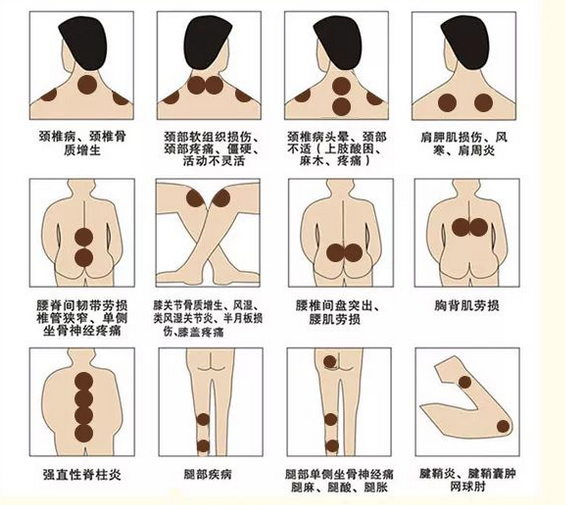 颈椎病、颈椎骨质增生

颈部软组织损伤、颈部疼痛、僵硬、活动不灵活

颈椎病头晕、颈部不适（上肢酸困、麻木、疼痛）

肩胛肌损伤、风寒、肩周炎

腰脊间韧带劳损椎管狭窄、单侧坐骨神经疼痛

膝关节骨质增生、风湿、类风湿关节炎、半月板损伤、膝盖疼痛

腰椎间盘突出、腰肌劳损

胸背肌劳损

强直性脊柱炎

腿部疾病

腿部单侧坐骨神经痛腿麻、腿酸、腿胀

腱鞘炎、腱鞘囊肿网球肘